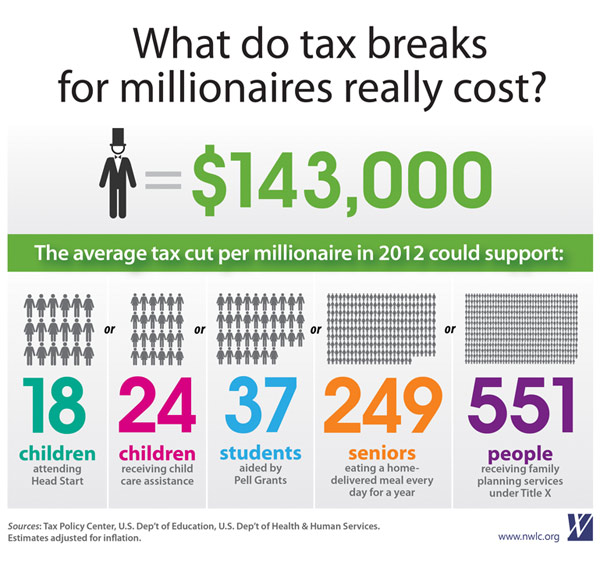 What do tax breaks for millionaires really cost?

= $143,000

The average tax cut per millionaire in 2012 could support:

18 children attending Head Start

or

24 children receiving child care assistance

or

37 students aided by Pell Grants

or

249 seniors eating a home-delivered meal every day for a year

or

551 people receiving family planning services under Title X

Sources: Tax Policy Center, U.S. Dep't of Education, U.S. Dep't of Health & Human Services. Estimates adjusted for inflation.

www.nwlc.org